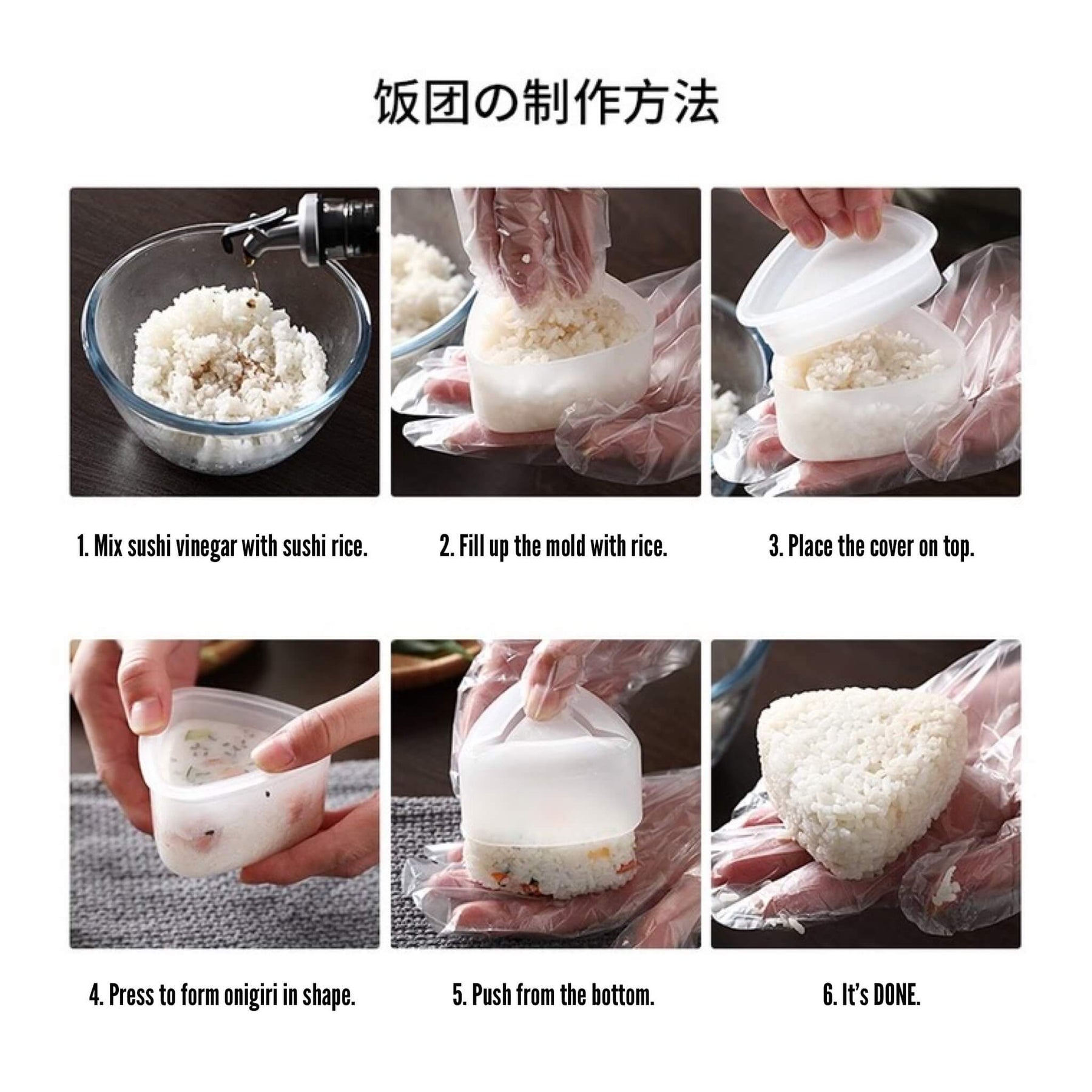 饭团の制作方法

1. Mix sushi vinegar with sushi rice.

2. Fill up the mold with rice.

3. Place the cover on top.

4. Press to form onigiri in shape.

5. Push from the bottom.

6. It's DONE.